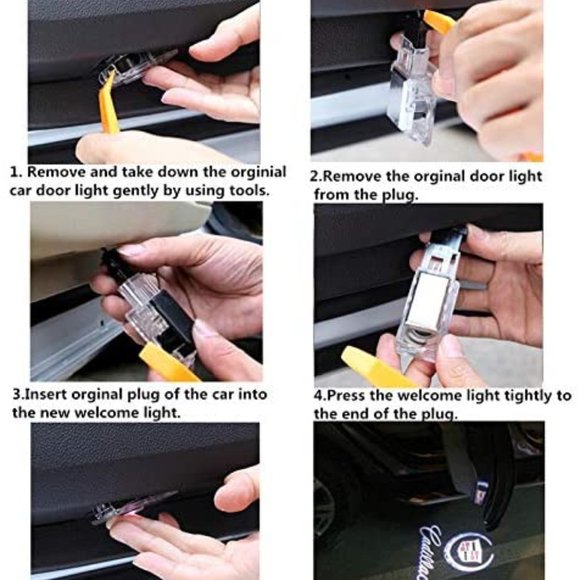 1. Remove and take down the orginial car door light gently by using tools.

2.Remove the orginal door light from the plug.

3.Insert orginal plug of the car into the new welcome light.

4.Press the welcome light tightly to the end of the plug.

Cadillac